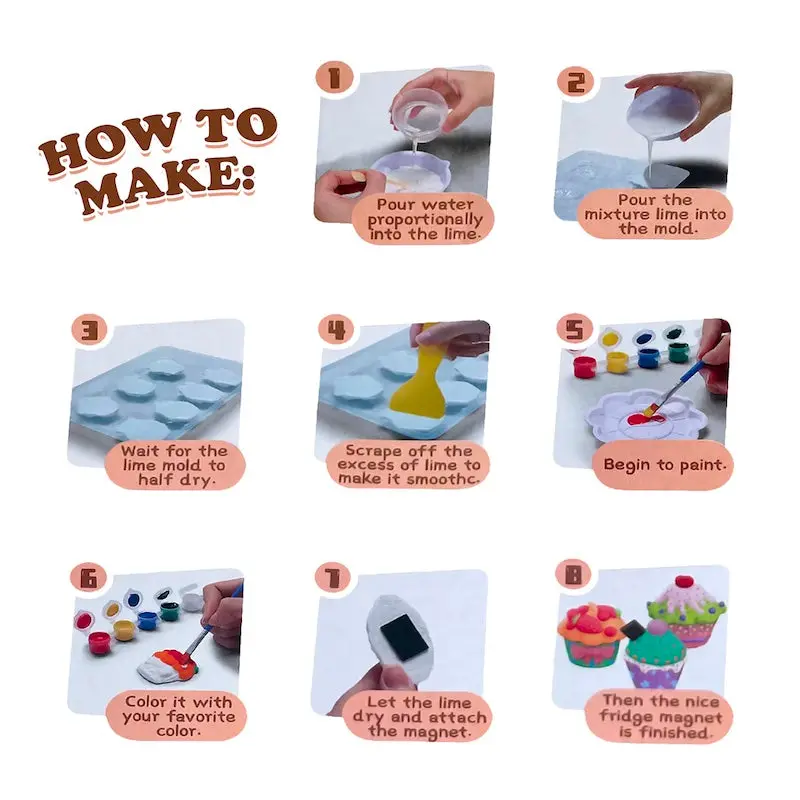 HOW TO MAKE:

1
Pour water proportionally into the lime.

2
Pour the mixture lime into the mold.

3
Wait for the lime mold to half dry.

4
Scrape off the excess of lime to make it smoothc.

5
Begin to paint.

6
Color it with your favorite color.

7
Let the lime dry and attach the magnet.

8
Then the nice fridge magnet is finished.